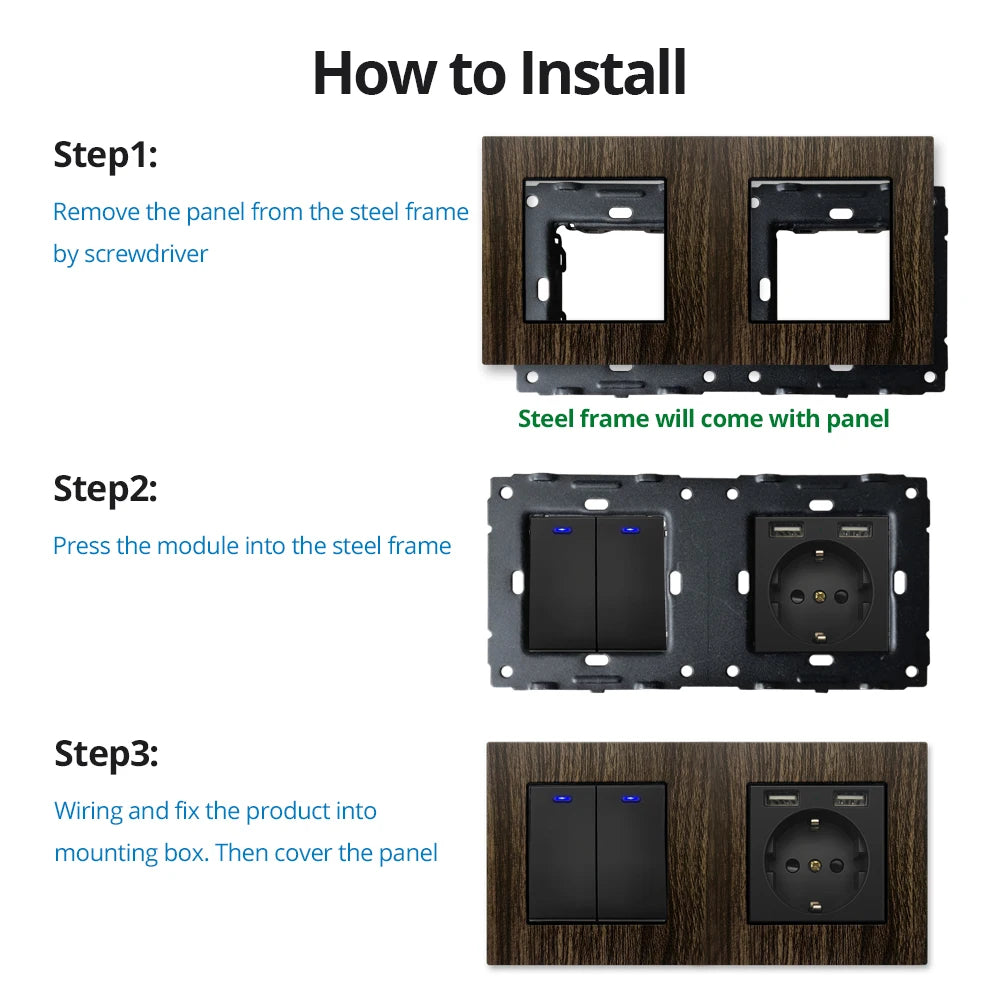 How to Install

Step1:

Remove the panel from the steel frame by screwdriver

Steel frame will come with panel

Step2:

Press the module into the steel frame

Step3:

Wiring and fix the product into mounting box. Then cover the panel