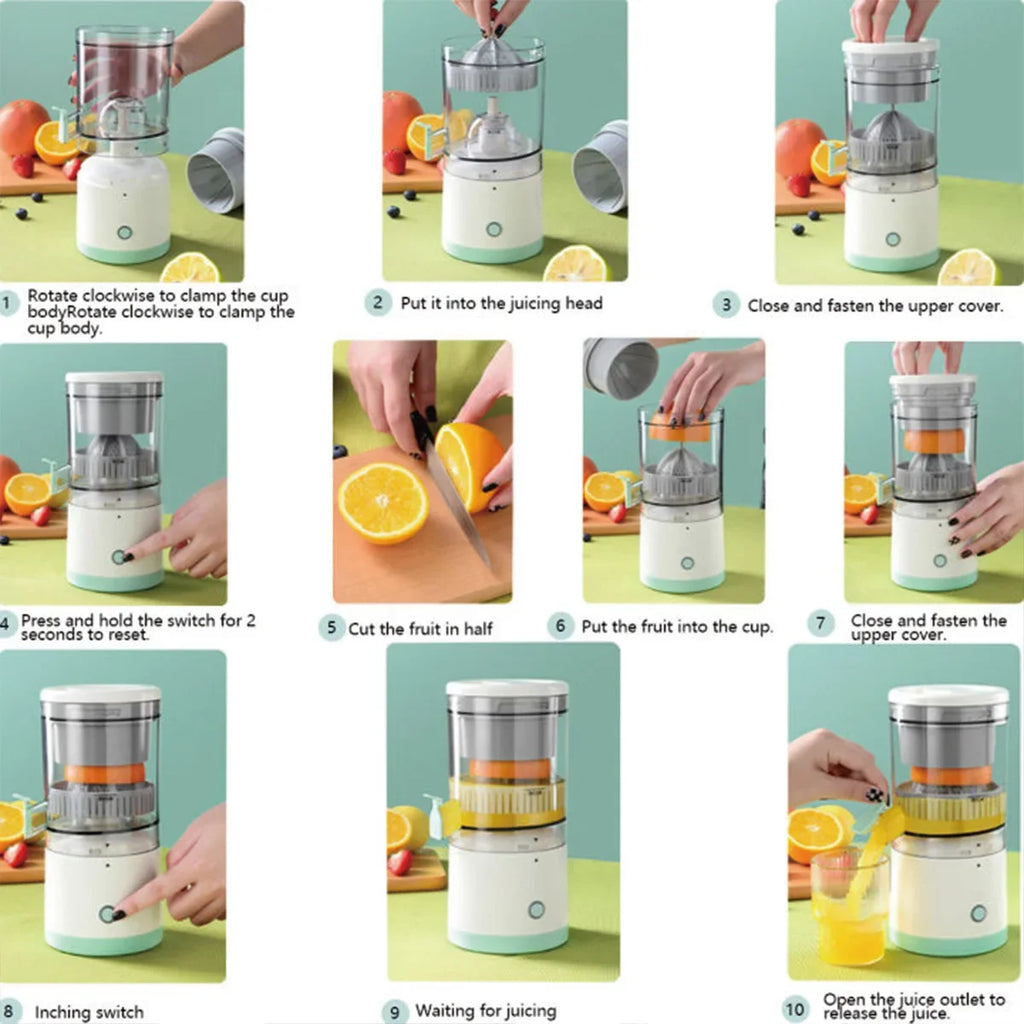 1 Rotate clockwise to clamp the cup bodyRotate clockwise to clamp the cup body.

2 Put it into the juicing head

3 Close and fasten the upper cover.

4 Press and hold the switch for 2 seconds to reset.

5 Cut the fruit in half

6 Put the fruit into the cup.

7 Close and fasten the upper cover.

8 Inching switch

9 Waiting for juicing

10 Open the juice outlet to release the juice.