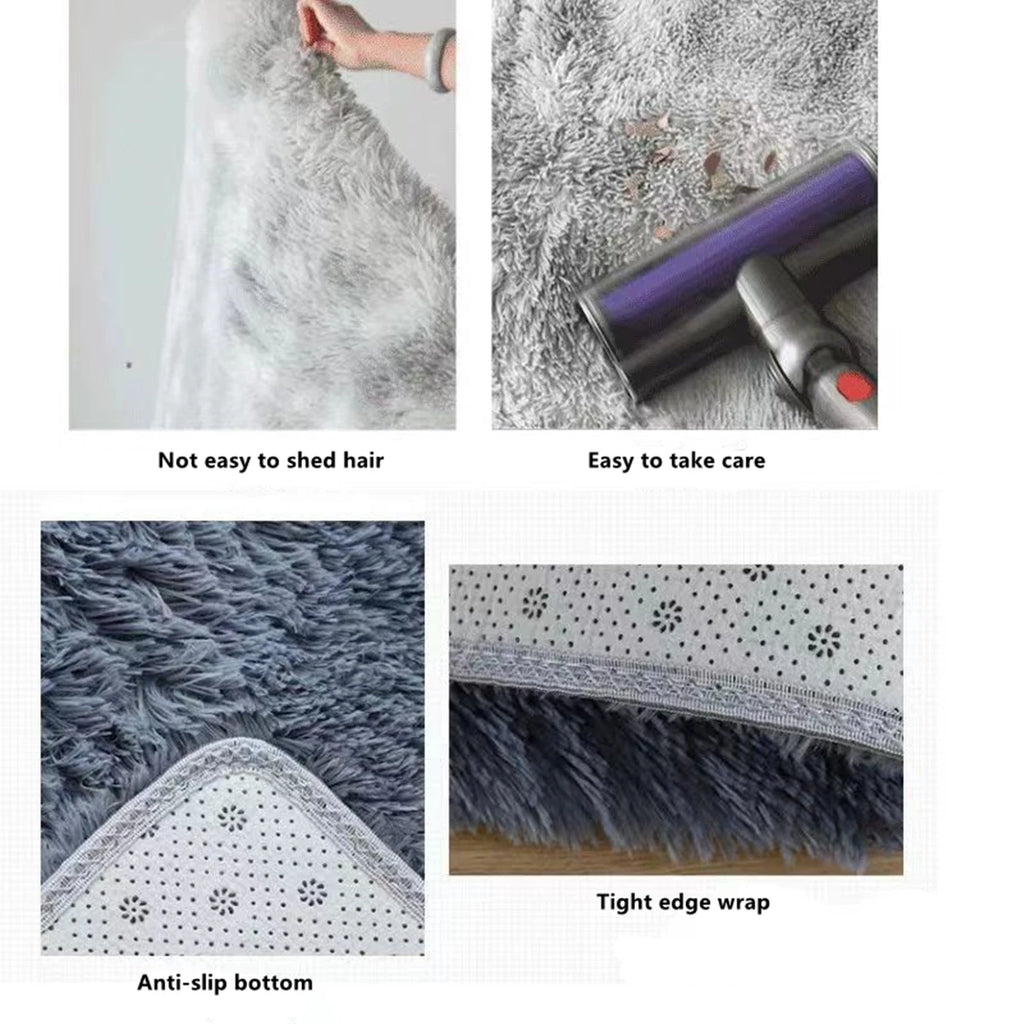 Not easy to shed hair

Easy to take care

Tight edge wrap

Anti-slip bottom